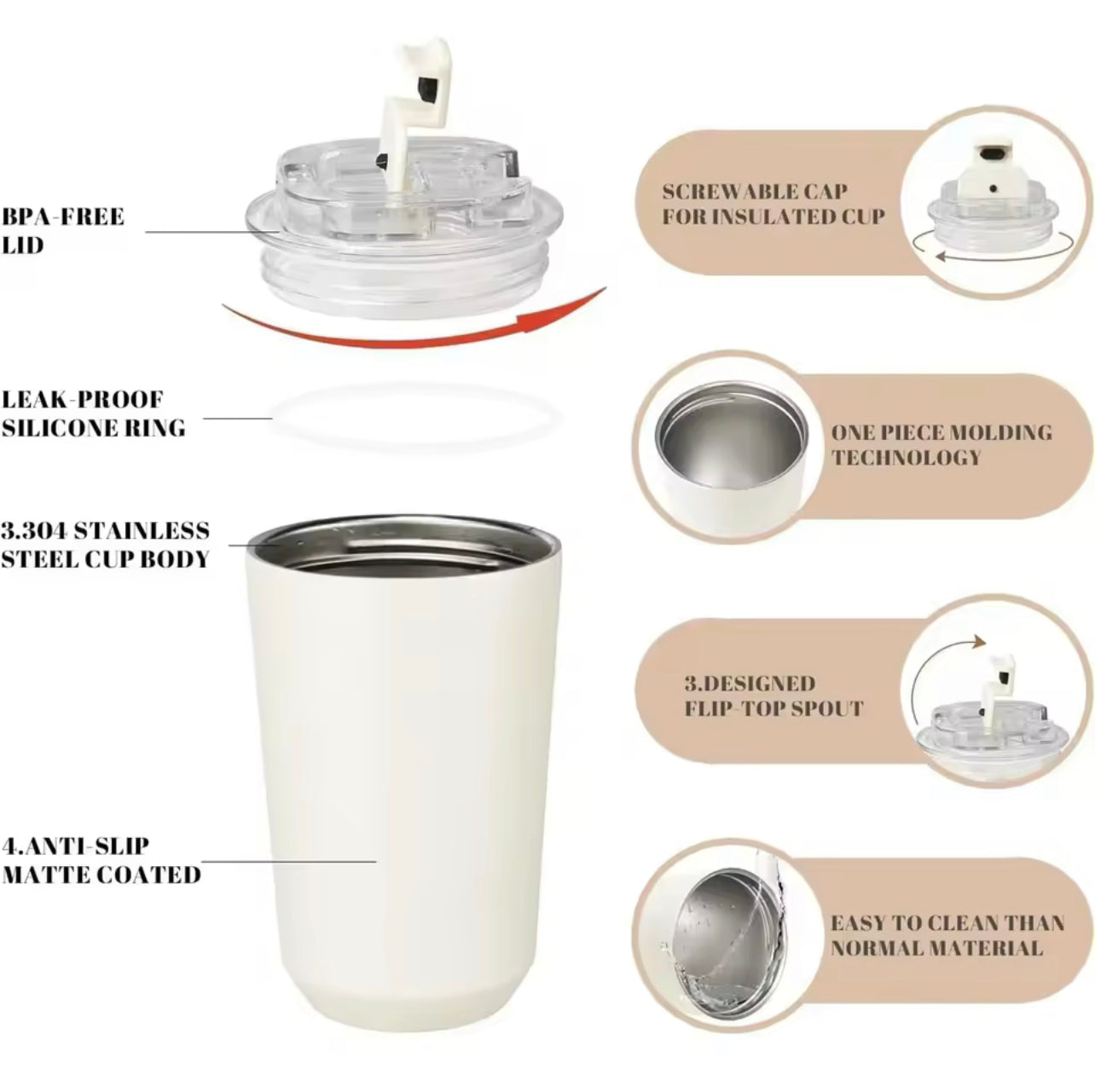 BPA-FREE LID

LEAK-PROOF SILICONE RING

3.304 STAINLESS STEEL CUP BODY

4.ANTI-SLIP MATTE COATED

SCREWABLE CAP FOR INSULATED CUP

ONE PIECE MOLDING TECHNOLOGY

3.DESIGNED FLIP-TOP SPOUT

EASY TO CLEAN THAN NORMAL MATERIAL